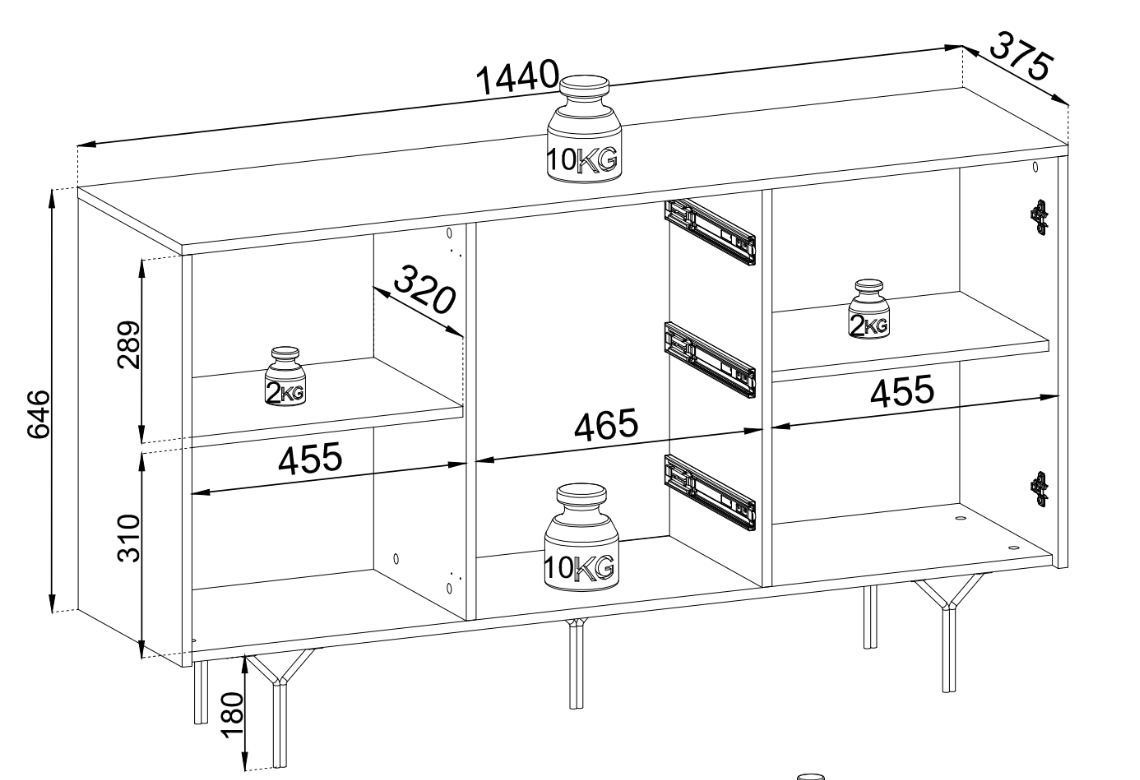 1440
375
10KG
646
289
320
2KG
2KG
455
465
455
310
10KG
180