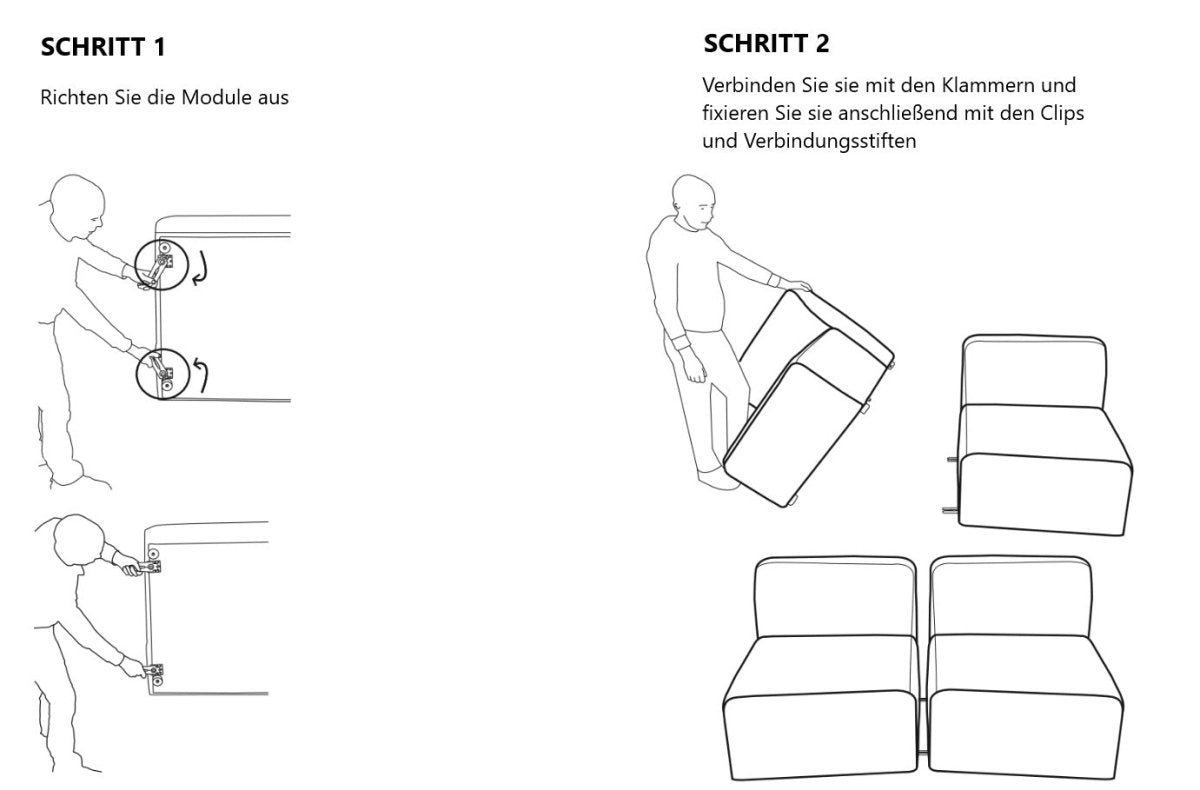 SCHRITT 1

Richten Sie die Module aus

SCHRITT 2

Verbinden Sie sie mit den Klammern und fixieren Sie sie anschließend mit den Clips und Verbindungsstiften